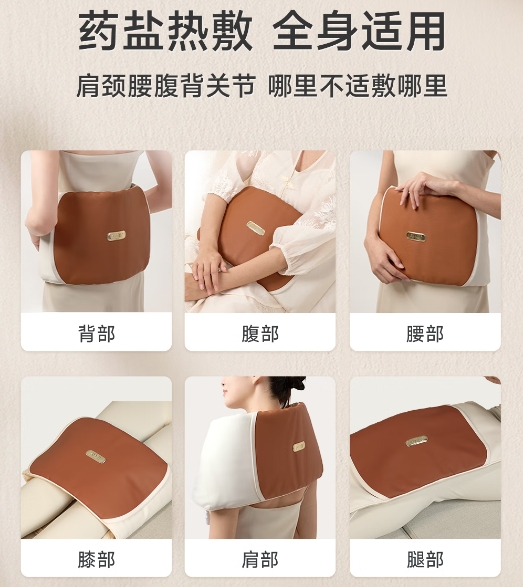 药盐热敷 全身适用

肩颈腰腹背关节 哪里不适敷哪里

背部

腹部

腰部

膝部

肩部

腿部